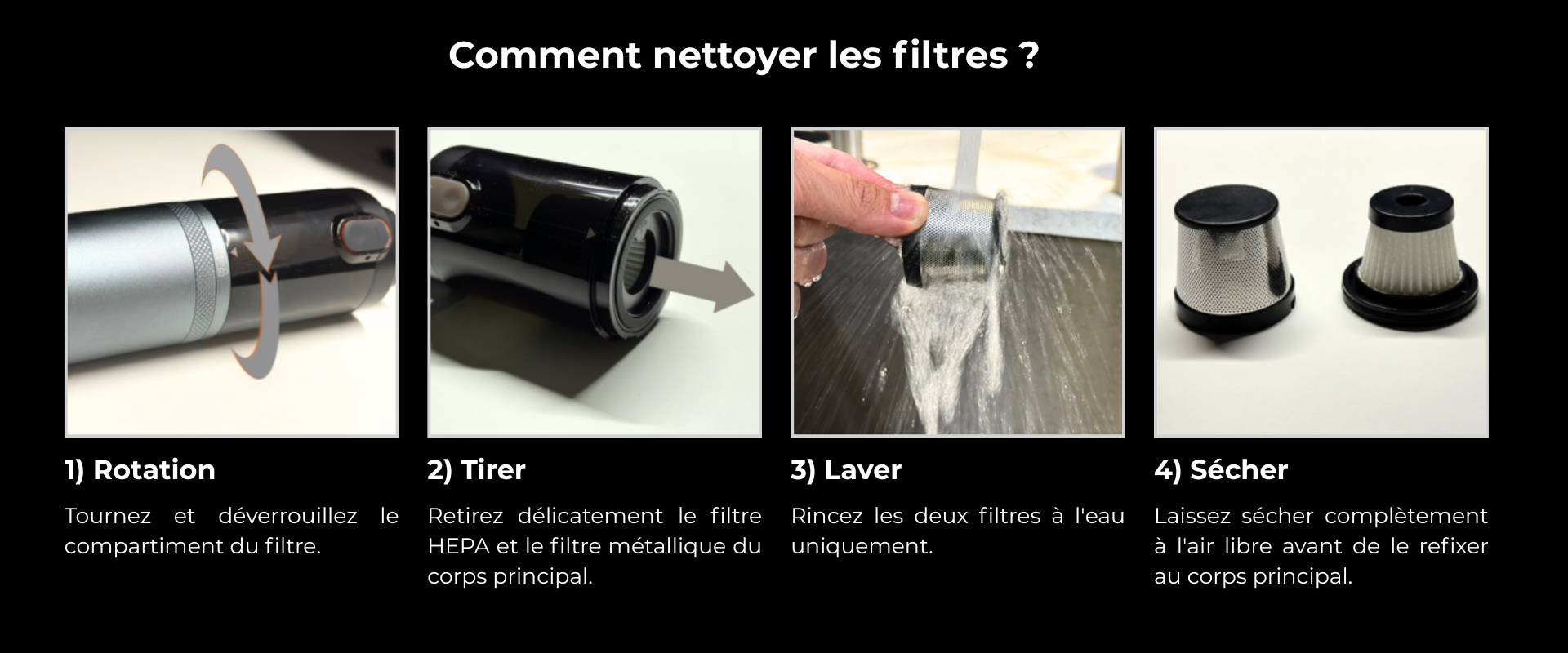 Comment nettoyer les filtres ?

1) Rotation

Tournez et déverrouillez le compartiment du filtre.

2) Tirer

Retirez délicatement le filtre HEPA et le filtre métallique du corps principal.

3) Laver

Rincez les deux filtres à l'eau uniquement.

4) Sécher

Laissez sécher complètement à l'air libre avant de le refixer au corps principal.